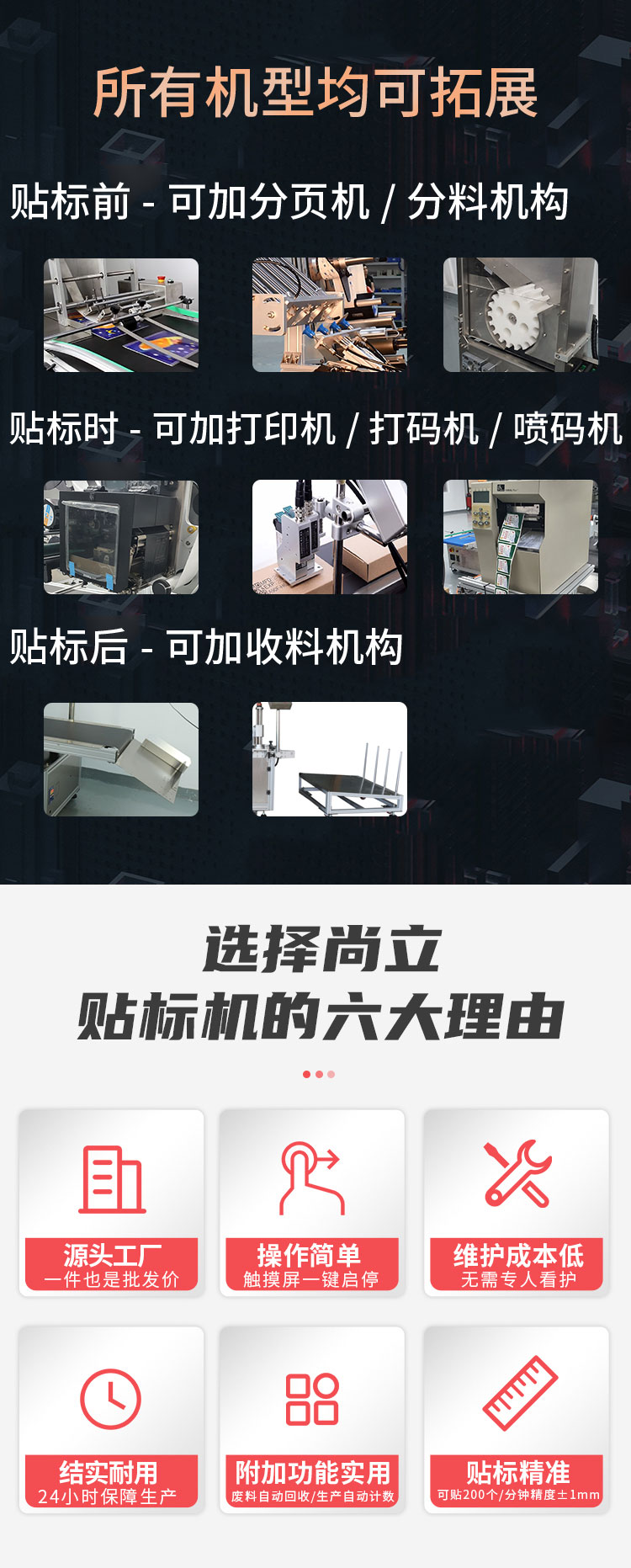 所有机型均可拓展

贴标前 - 可加分页机 / 分料机构

贴标时 - 可加打印机 / 打码机 / 喷码机

贴标后 - 可加收料机构

选择尚立
贴标机的六大理由

源头工厂
一件也是批发价

操作简单
触摸屏一键启停

维护成本低
无需专人看护

结实耐用
24小时保障生产

附加功能实用
废料自动回收/生产自动计数

贴标精准
可贴200个/分钟精度±1mm